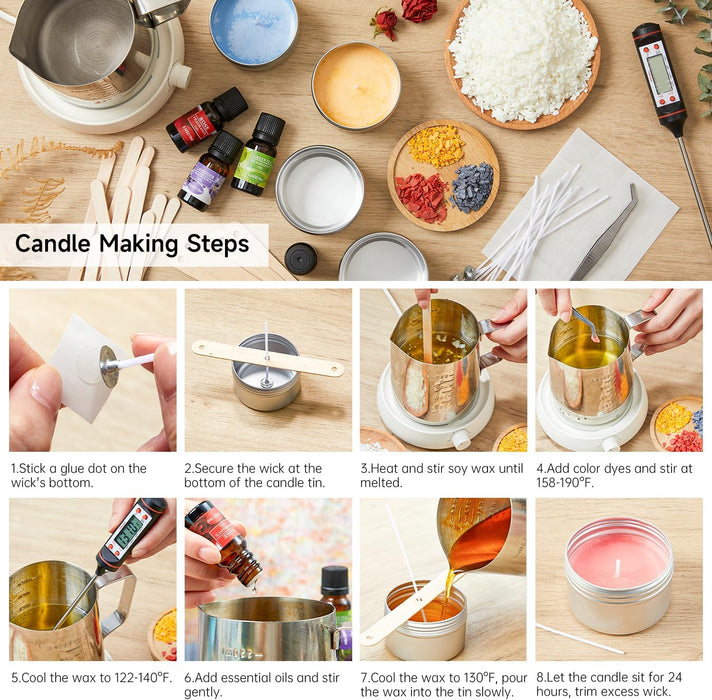 Candle Making Steps

1.Stick a glue dot on the wick's bottom.

2.Secure the wick at the bottom of the candle tin.

3.Heat and stir soy wax until melted.

4.Add color dyes and stir at 158-190°F.

5.Cool the wax to 122-140°F.

6.Add essential oils and stir gently.

7.Cool the wax to 130°F, pour the wax into the tin slowly.

8.Let the candle sit for 24 hours, trim excess wick.