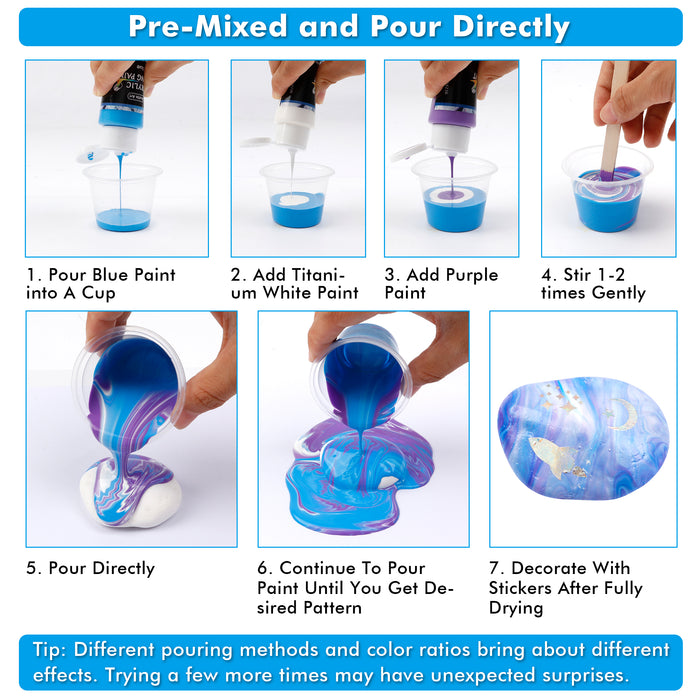 Pre-Mixed and Pour Directly

1. Pour Blue Paint into A Cup

2. Add Titanium White Paint

3. Add Purple Paint

4. Stir 1-2 times Gently

5. Pour Directly

6. Continue To Pour Paint Until You Get Desired Pattern

7. Decorate With Stickers After Fully Drying

Tip: Different pouring methods and color ratios bring about different effects. Trying a few more times may have unexpected surprises.